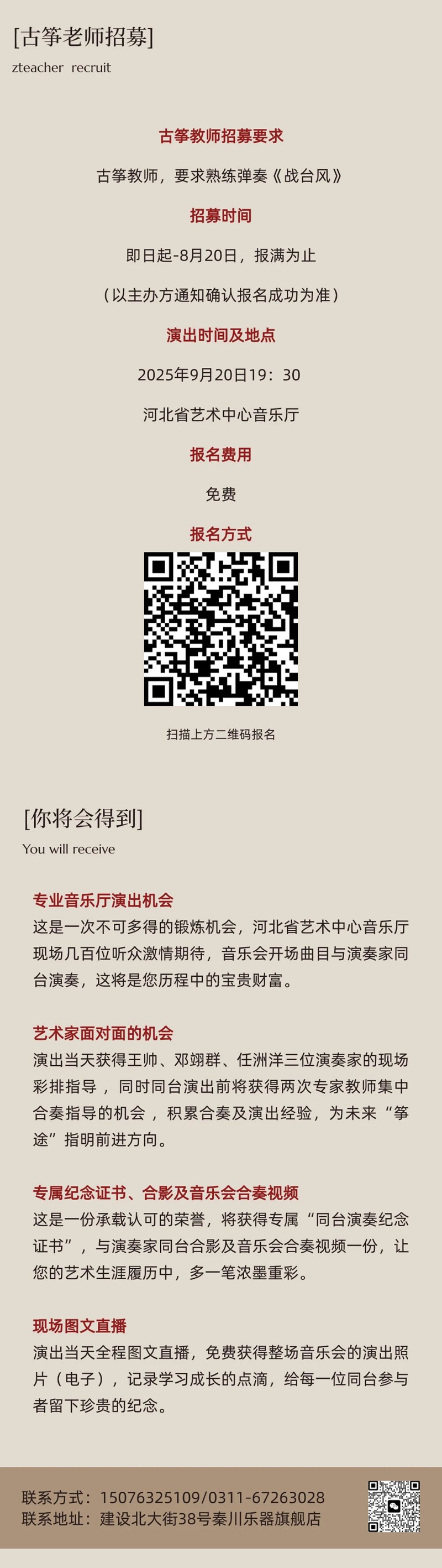 [古筝老师招募]

zteacher recruit

古筝教师招募要求

古筝教师，要求熟练弹奏《战台风》

招募时间

即日起-8月20日，报满为止

（以主办方通知确认报名成功为准）

演出时间及地点

2025年9月20日19：30

河北省艺术中心音乐厅

报名费用

免费

报名方式

扫描上方二维码报名

[你将会得到]

You will receive

专业音乐厅演出机会

这是一次不可多得的锻炼机会，河北省艺术中心音乐厅现场几百位听众激情期待，音乐会开场曲目与演奏家同台演奏，这将是您历程中的宝贵财富。

艺术家面对面的机会

演出当天获得王帅、邓翊群、任洲洋三位演奏家的现场彩排指导，同时同台演出前将获得两次专家教师集中合奏指导的机会，积累合奏及演出经验，为未来“筝途”指明前进方向。

专属纪念证书、合影及音乐会合奏视频

这是一份承载认可的荣誉，将获得专属“同台演奏纪念证书”，与演奏家同台合影及音乐会合奏视频一份，让您的艺术生涯履历中，多一笔浓墨重彩。

现场图文直播

演出当天全程图文直播，免费获得整场音乐会的演出照片（电子），记录学习成长的点滴，给每一位同台参与者留下珍贵的纪念。

联系方式：15076325109/0311-67263028
联系地址：建设北大街38号秦川乐器旗舰店